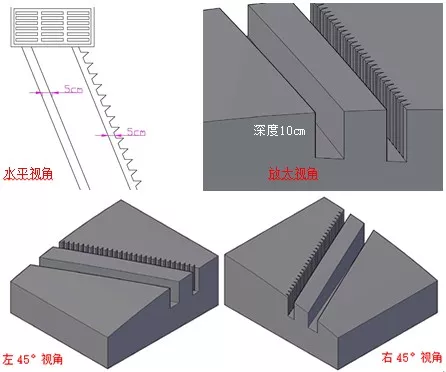 5cm

5cm

水平视角

深度10cm

放大视角

左 45° 视角

右 45° 视角